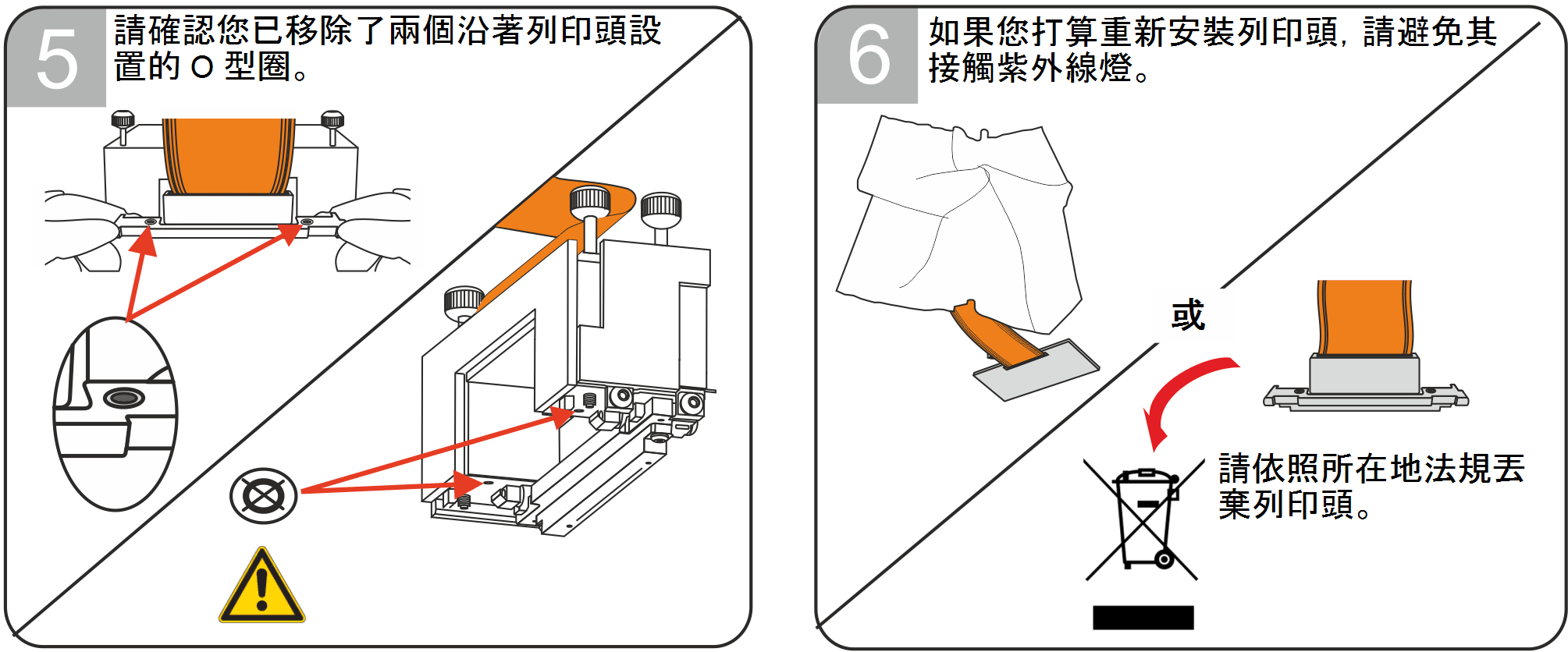 5

請確認您已移除了兩個沿著列印頭設置的 O 型圈。

6

如果您打算重新安裝列印頭，請避免其接觸紫外線燈。

或

請依照所在地法規丟棄列印頭。