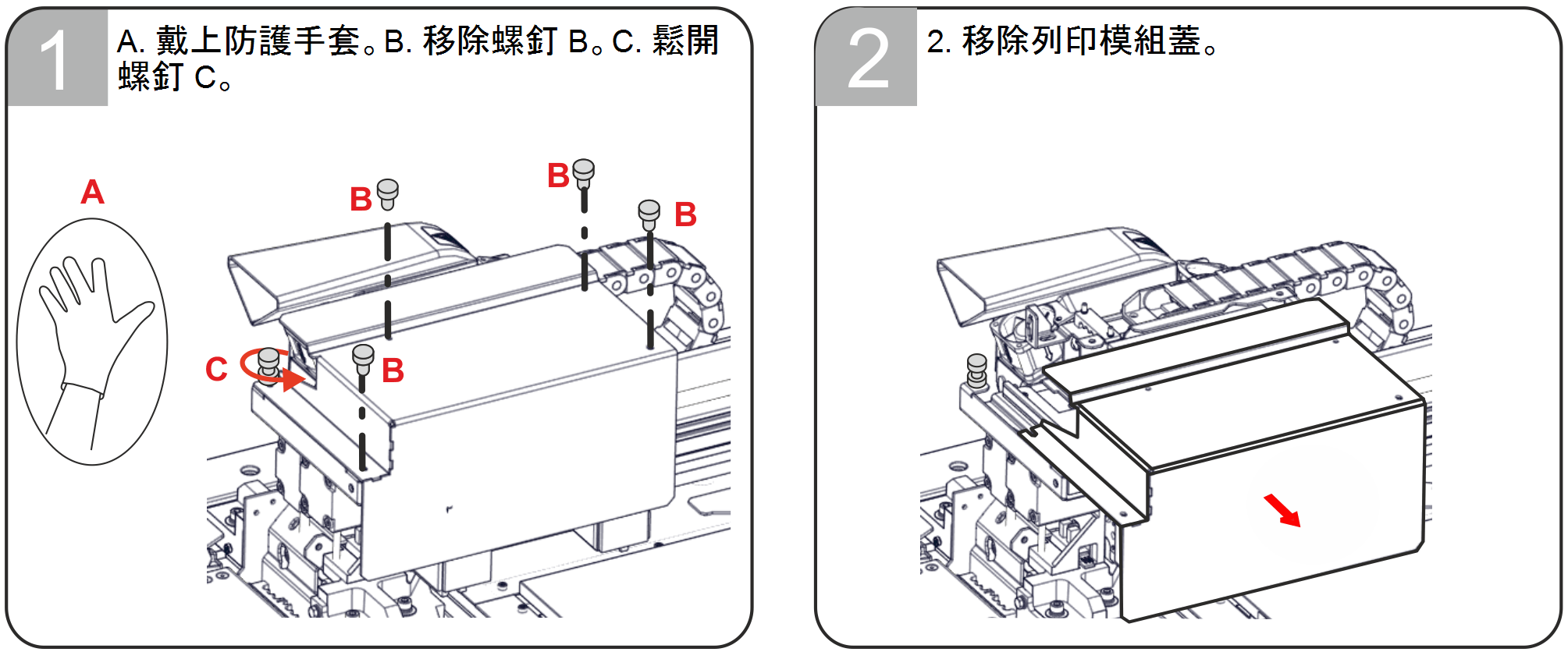 1

A. 戴上防護手套。B. 移除螺釘 B。C. 鬆開螺釘 C。

A

B

B

B

C

B

2

2. 移除列印模組蓋。