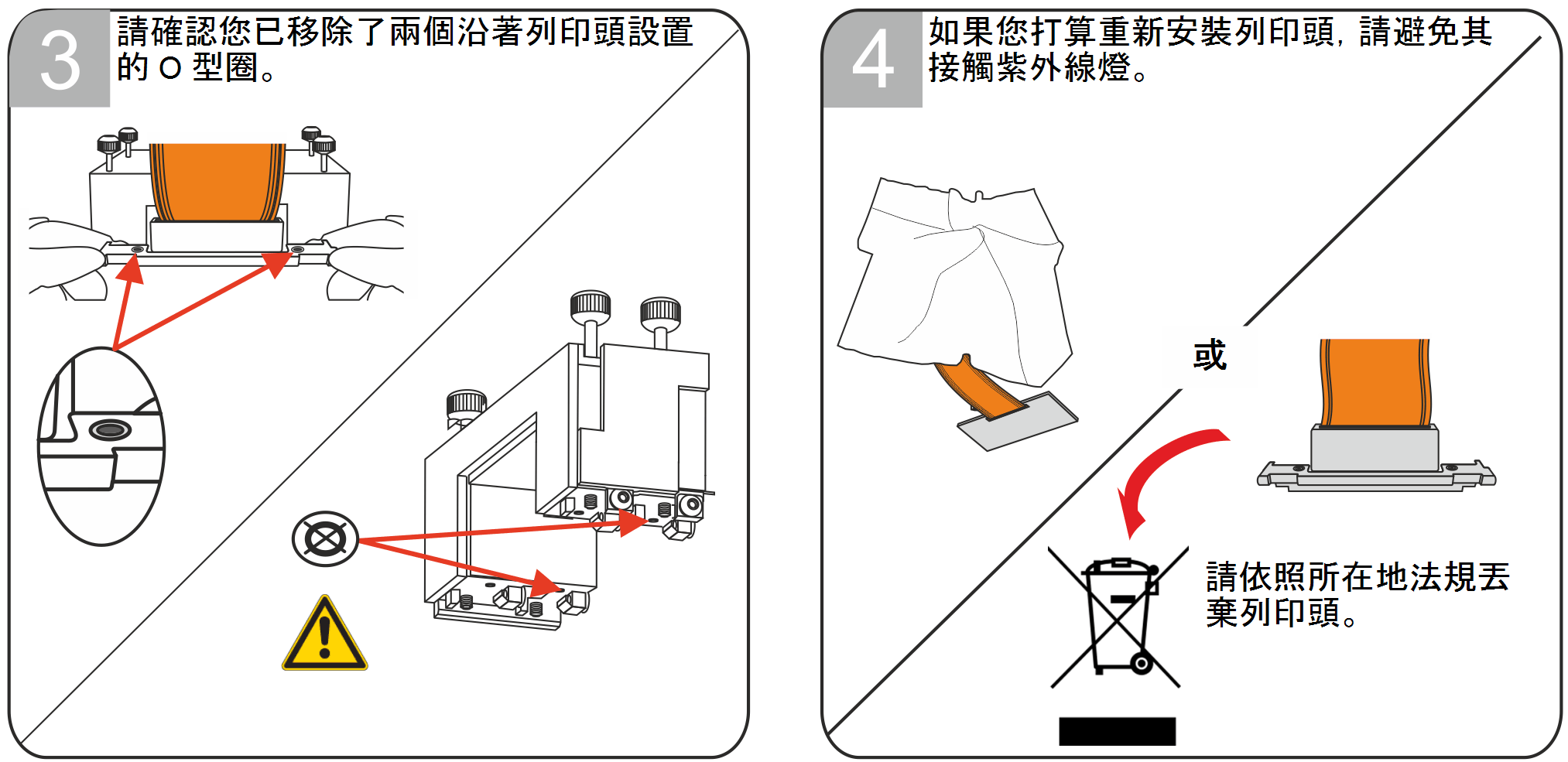 3

請確認您已移除了兩個沿著列印頭設置的 O 型圈。

4

如果您打算重新安裝列印頭，請避免其接觸紫外線燈。

或

請依照所在地法規丟棄列印頭。