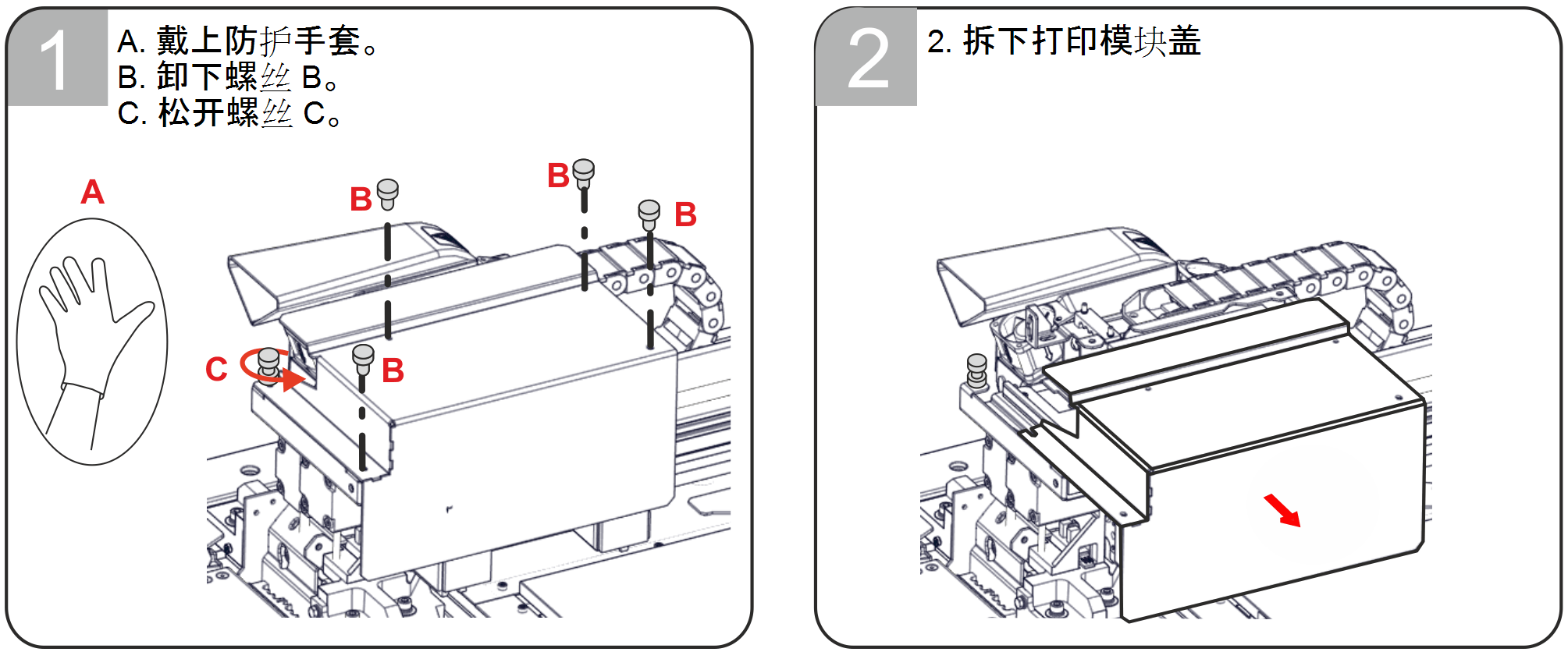 1

A. 戴上防护手套。
B. 卸下螺丝 B。
C. 松开螺丝 C。

A

B

B

B

C

B

2

2. 拆下打印模块盖