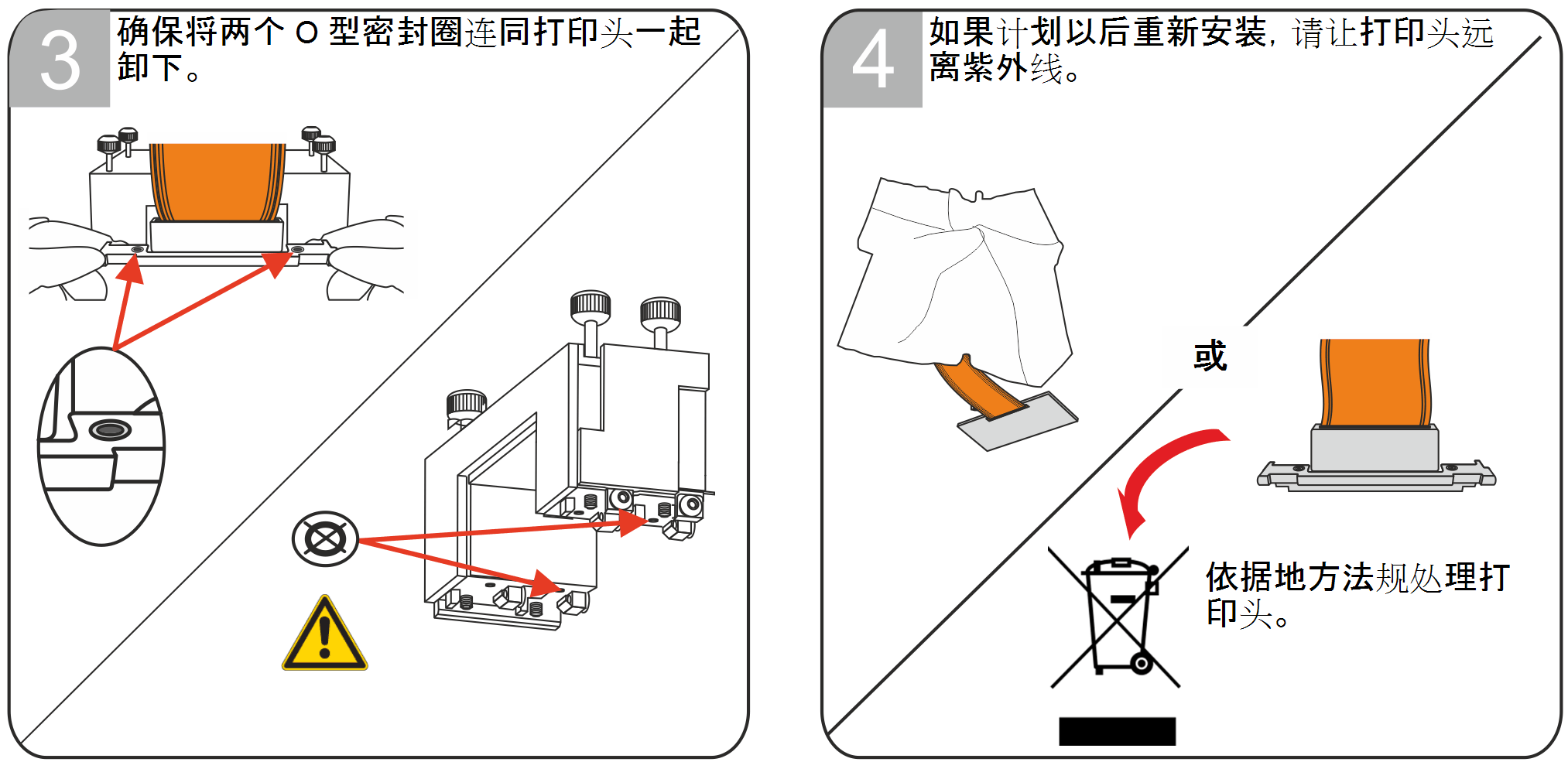 3

确保将两个 O 型密封圈连同打印头一起卸下。

4

如果计划以后重新安装，请让打印头远离紫外线。

或

依据地方法规处理打印头。