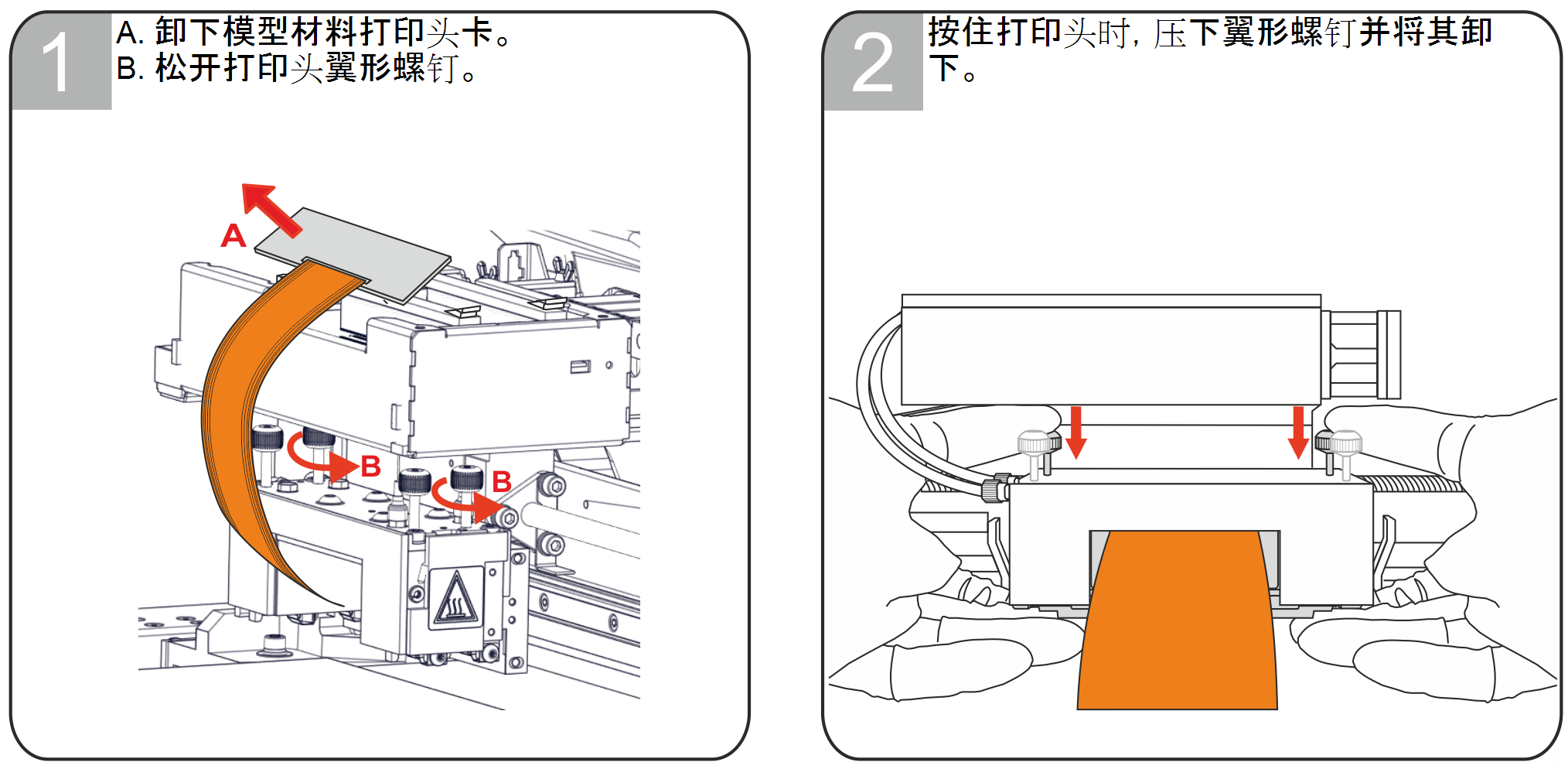 1

A. 卸下模型材料打印头卡。
B. 松开打印头翼形螺钉。

A

B

B

2

按住打印头时，压下翼形螺钉并将其卸下。