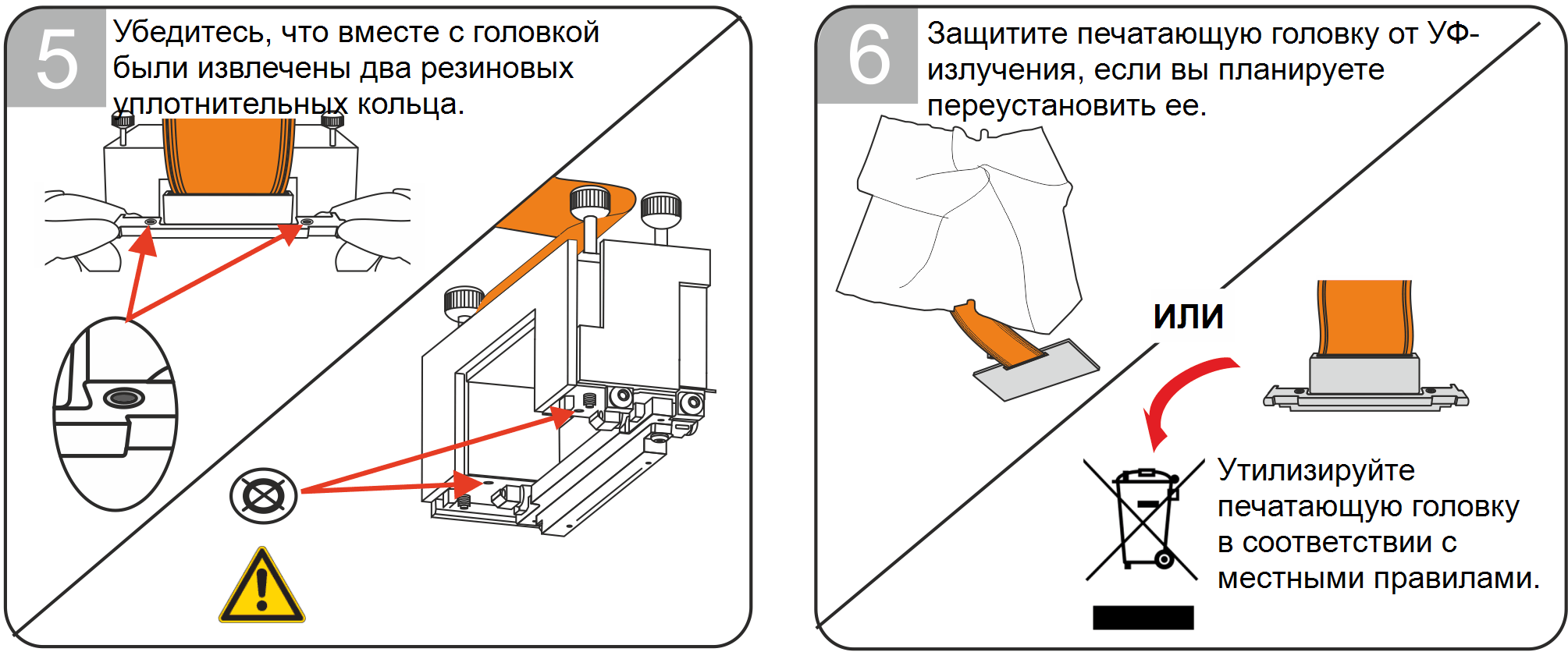 5

Убедитесь, что вместе с головкой были извлечены два резиновых уплотнительных кольца.

6

Защитите печатающую головку от УФ-излучения, если вы планируете переустановить ее.

ИЛИ

Утилизируйте печатающую головку в соответствии с местными правилами.