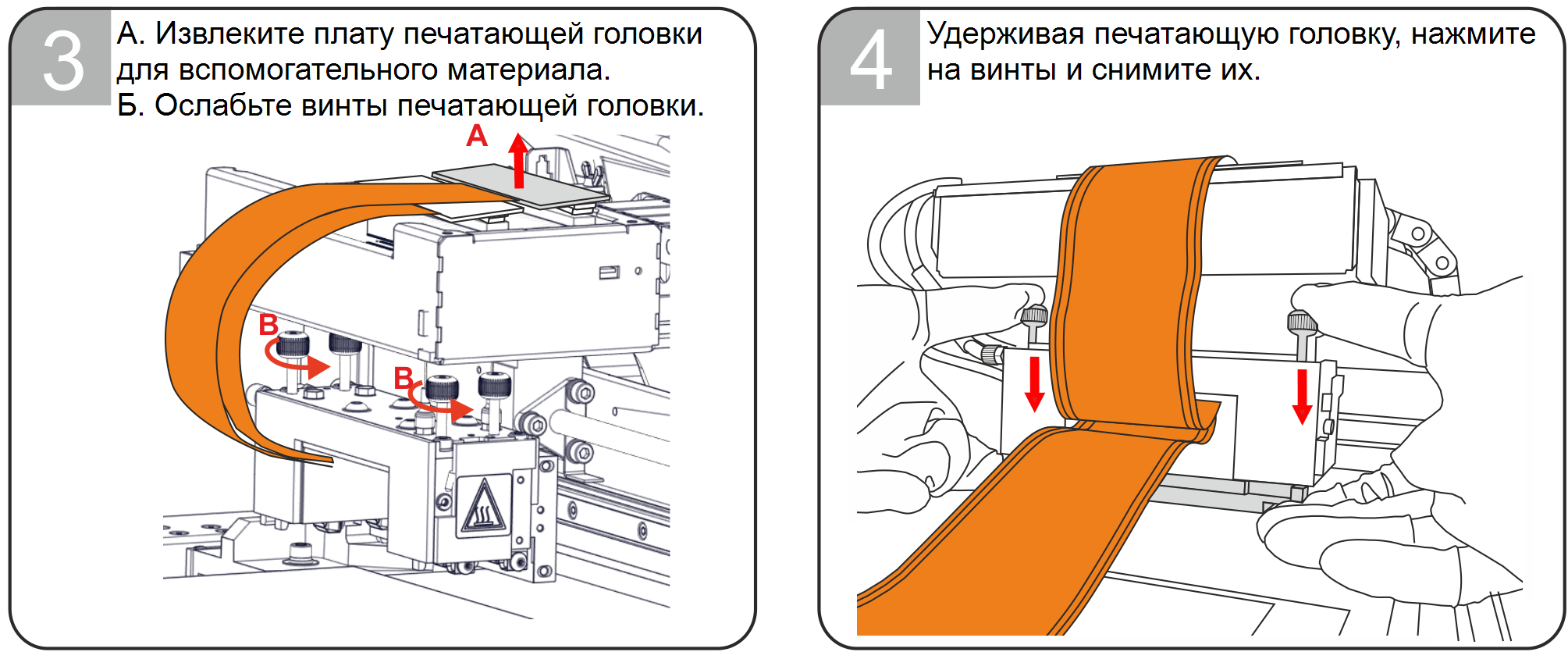 3

А. Извлеките плату печатающей головки для вспомогательного материала.
Б. Ослабьте винты печатающей головки.

A

B

B

4

Удерживая печатающую головку, нажмите на винты и снимите их.