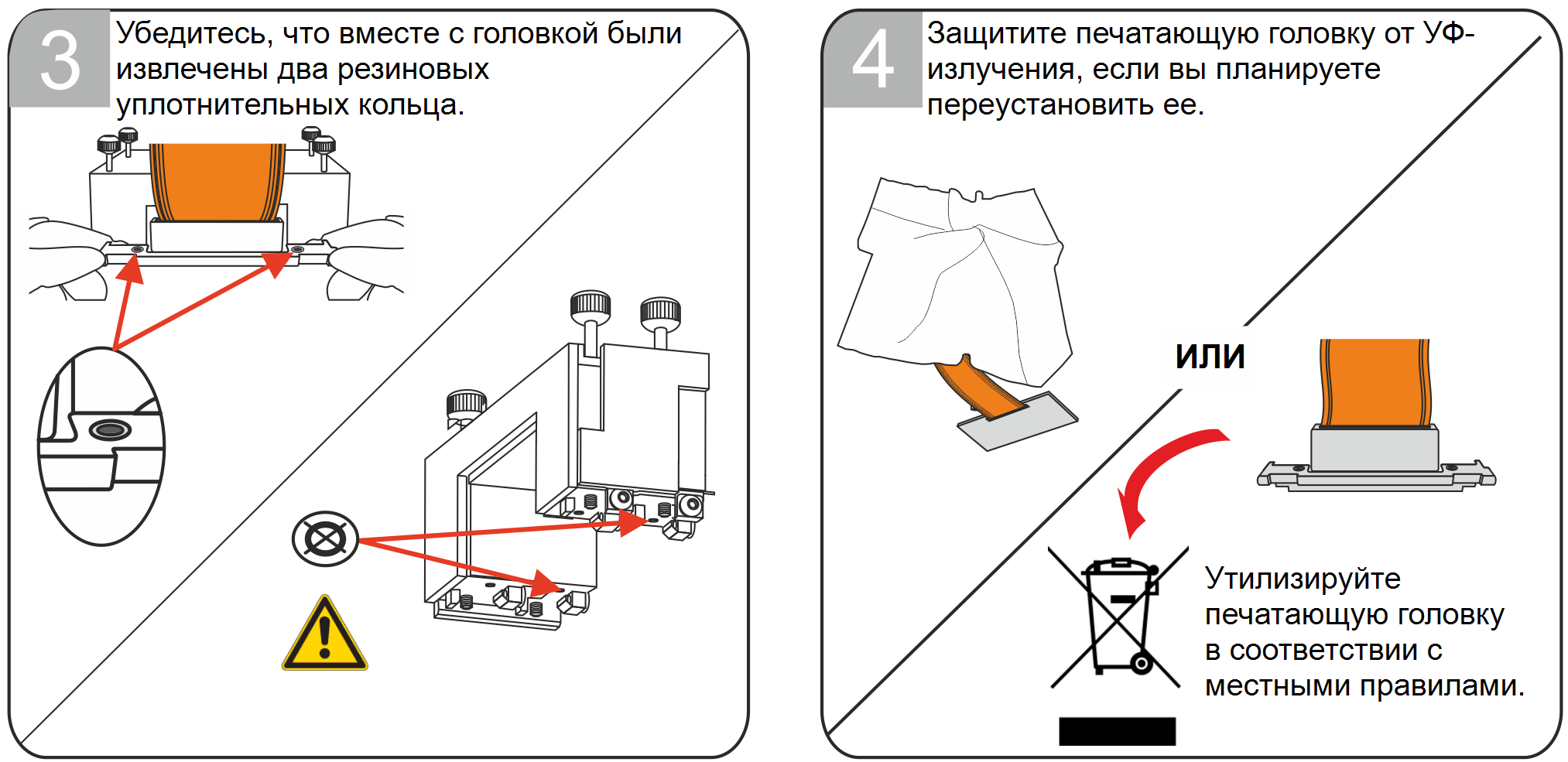 3

Убедитесь, что вместе с головкой были извлечены два резиновых уплотнительных кольца.

4

Защитите печатающую головку от УФ-излучения, если вы планируете переустановить ее.

ИЛИ

Утилизируйте печатающую головку в соответствии с местными правилами.