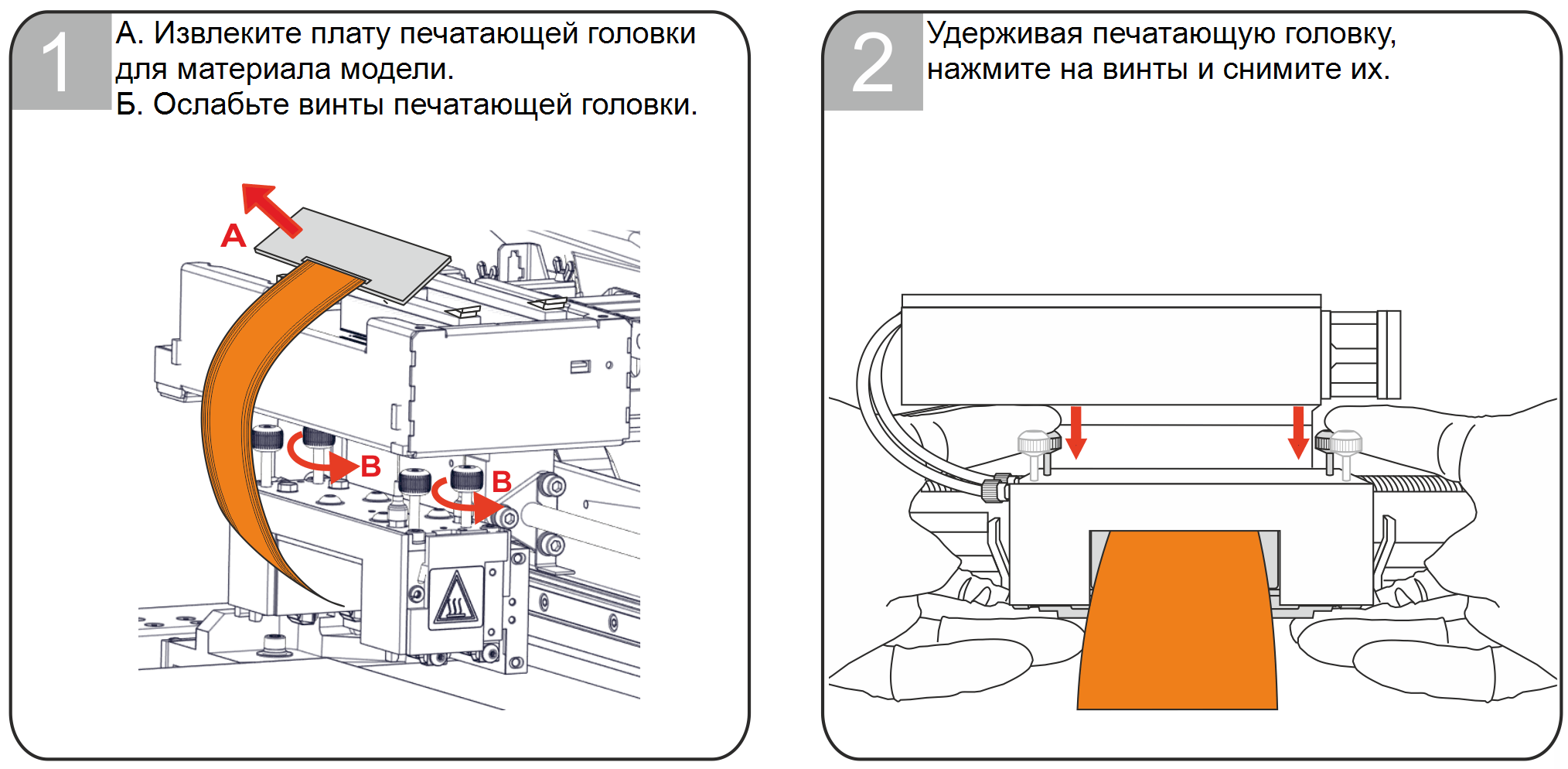 1

А. Извлеките плату печатающей головки для материала модели.
Б. Ослабьте винты печатающей головки.

A

B

B

2

Удерживая печатающую головку, нажмите на винты и снимите их.