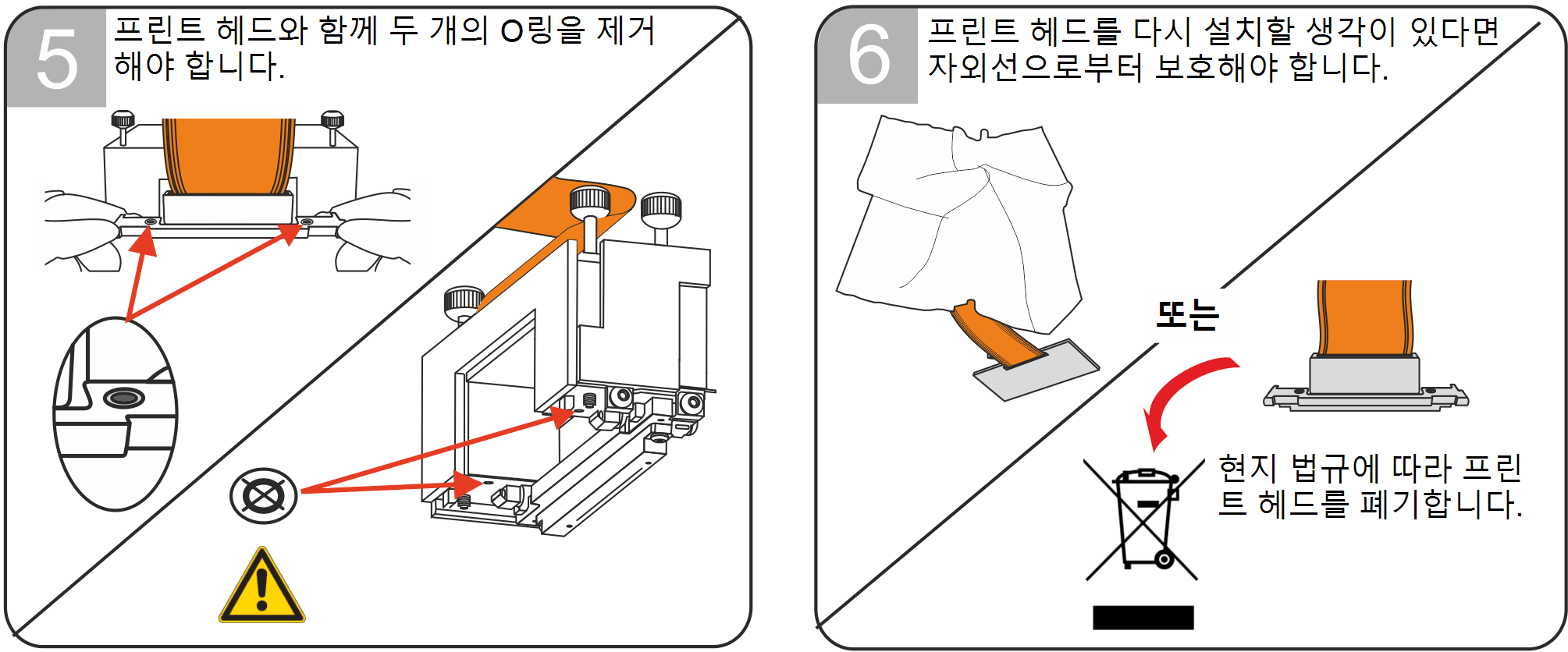 5

프린트 헤드와 함께 두 개의 O링을 제거해야 합니다.

6

프린트 헤드를 다시 설치할 생각이 있다면 자외선으로부터 보호해야 합니다.

또는

현지 법규에 따라 프린트 헤드를 폐기합니다.