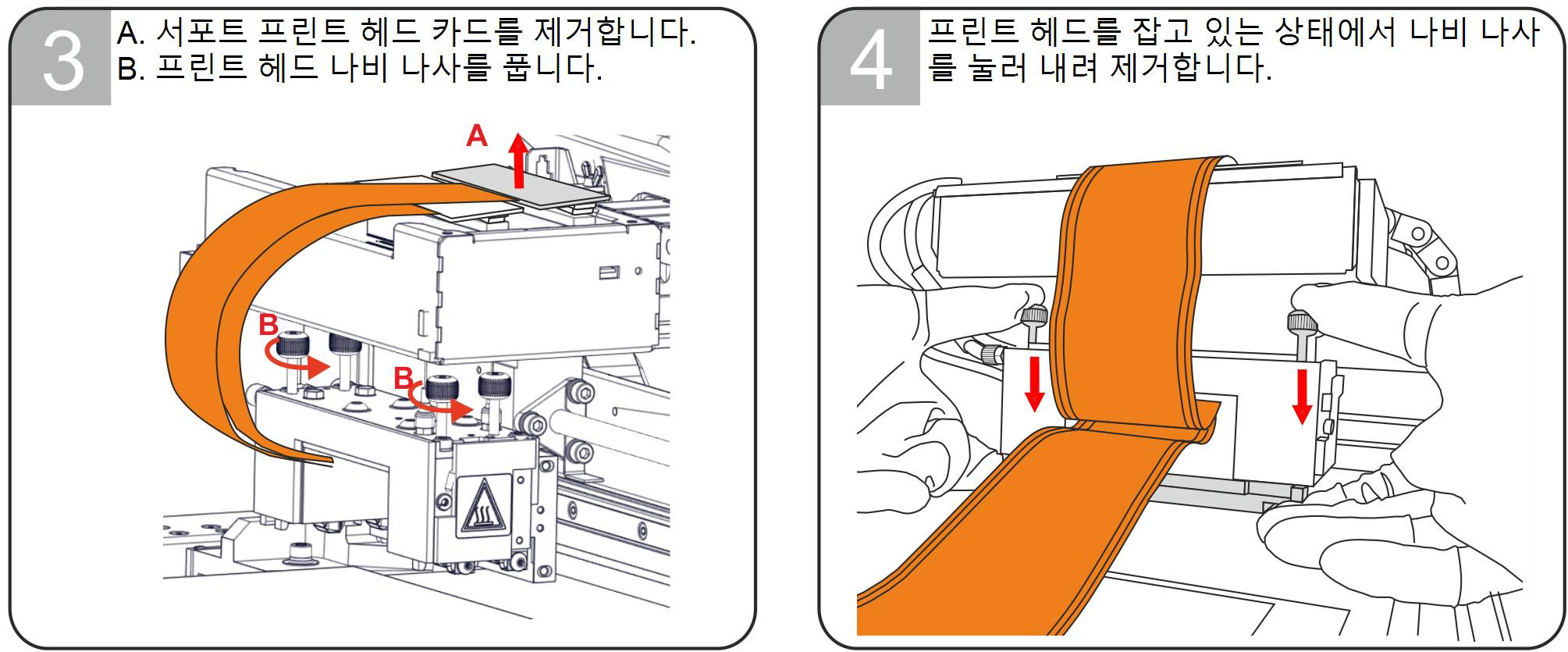 3
A. 서포트 프린트 헤드 카드를 제거합니다.
B. 프린트 헤드 나비 나사를 풉니다.

A
B
B

4
프린트 헤드를 잡고 있는 상태에서 나비 나사를 눌러 내려 제거합니다.