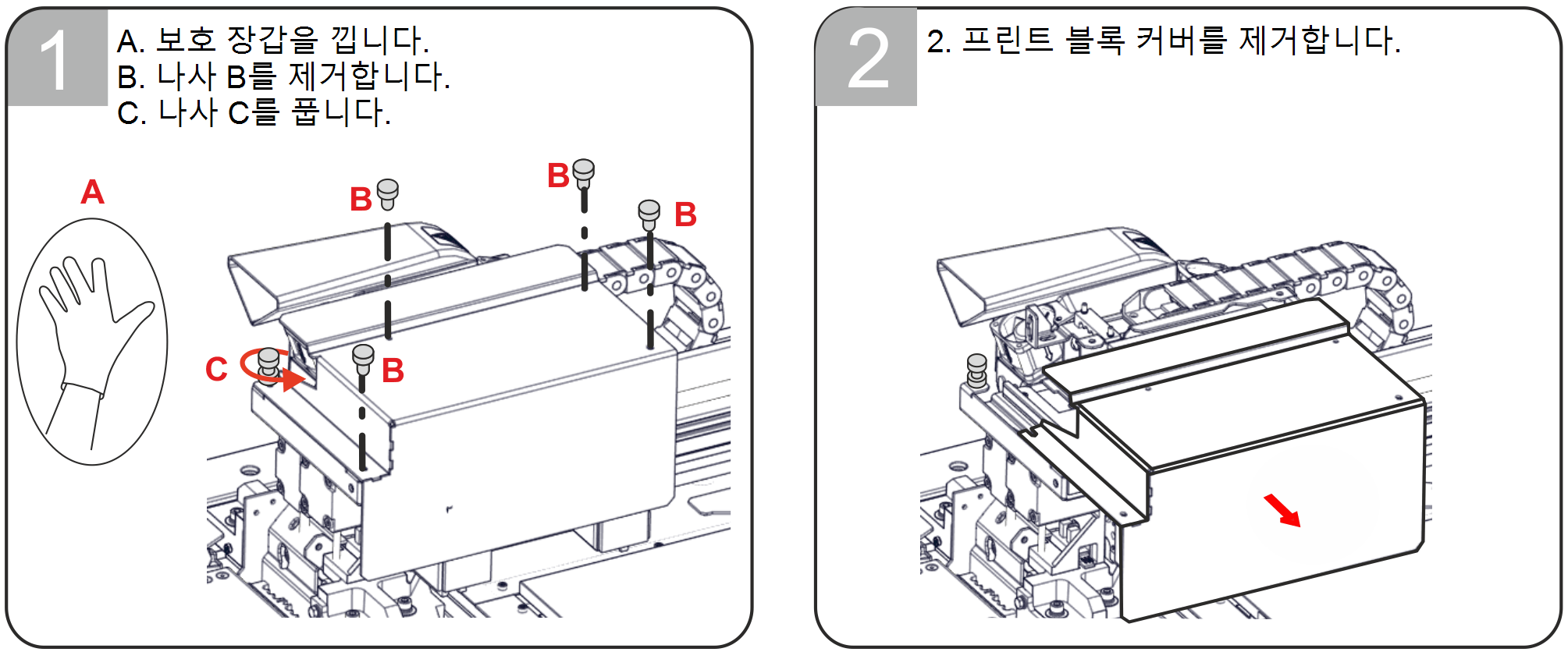 1

A. 보호 장갑을 낍니다.
B. 나사 B를 제거합니다.
C. 나사 C를 풉니다.

A

B

B

B

C

B

2

2. 프린트 블록 커버를 제거합니다.