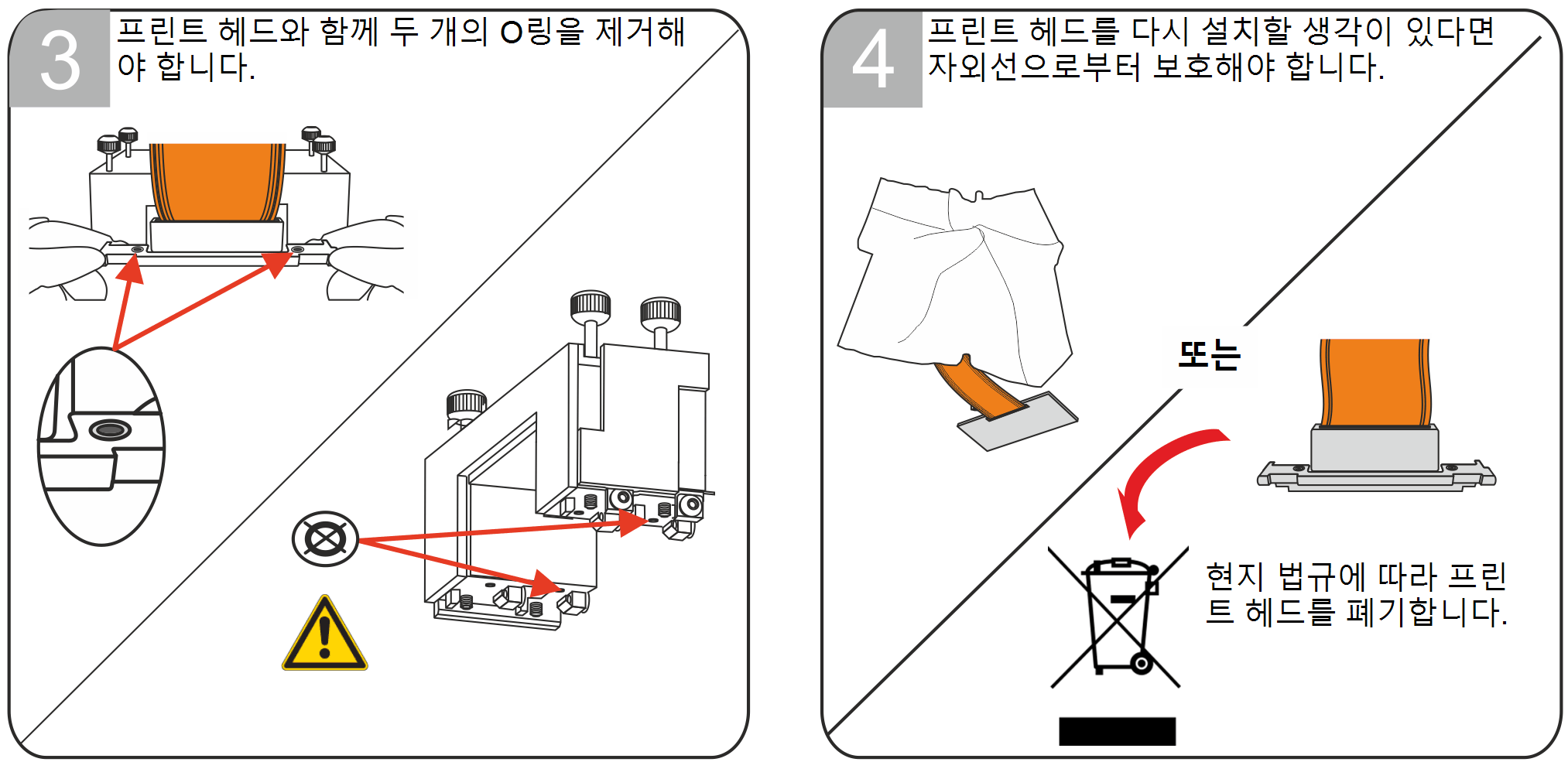 3

프린트 헤드와 함께 두 개의 O링을 제거해야 합니다.

4

프린트 헤드를 다시 설치할 생각이 있다면 자외선으로부터 보호해야 합니다.

또는

현지 법규에 따라 프린트 헤드를 폐기합니다.