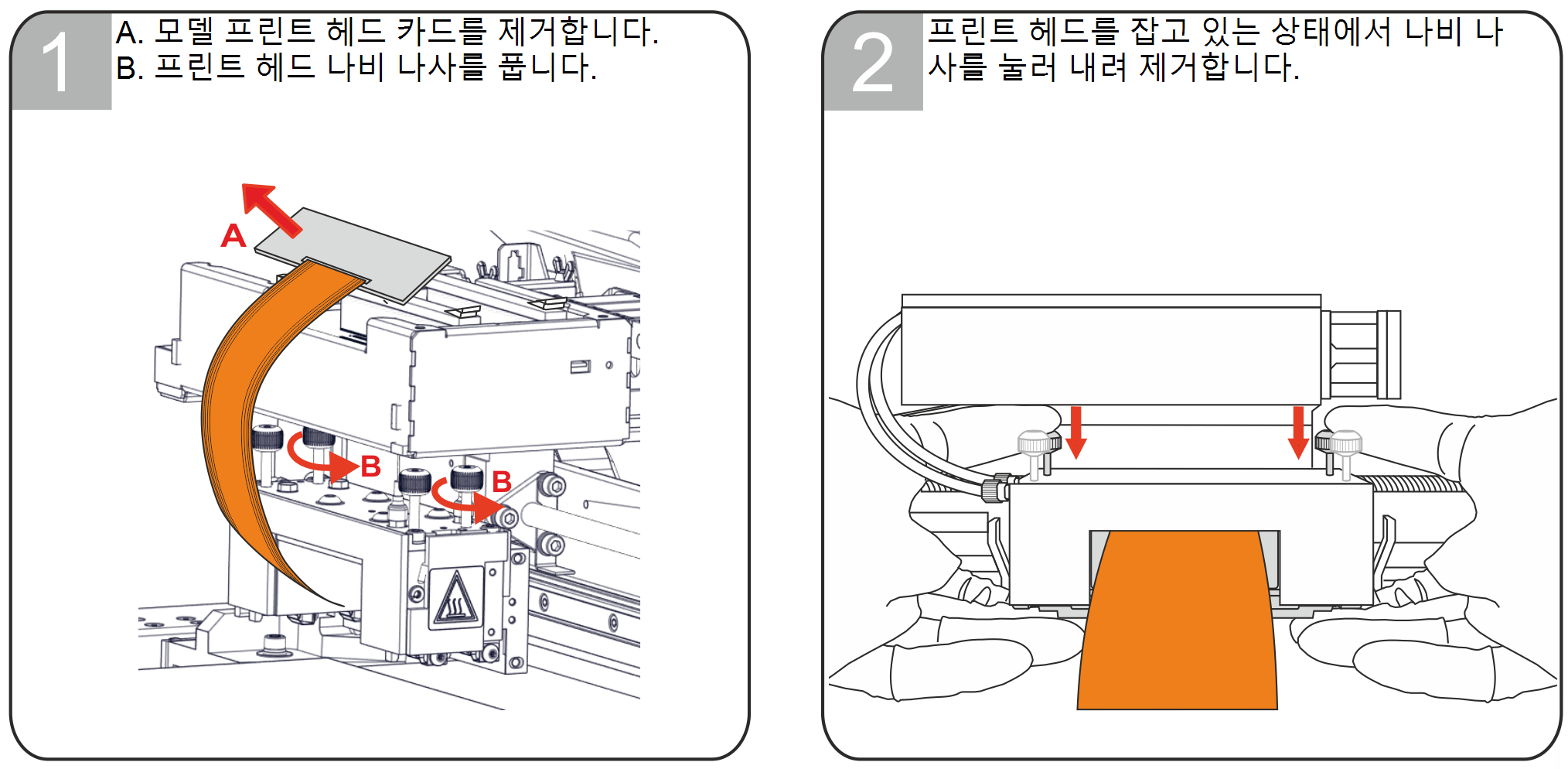 1

A. 모델 프린트 헤드 카드를 제거합니다.
B. 프린트 헤드 나비 나사를 풉니다.

A

B

B

2

프린트 헤드를 잡고 있는 상태에서 나비 나사를 눌러 내려 제거합니다.