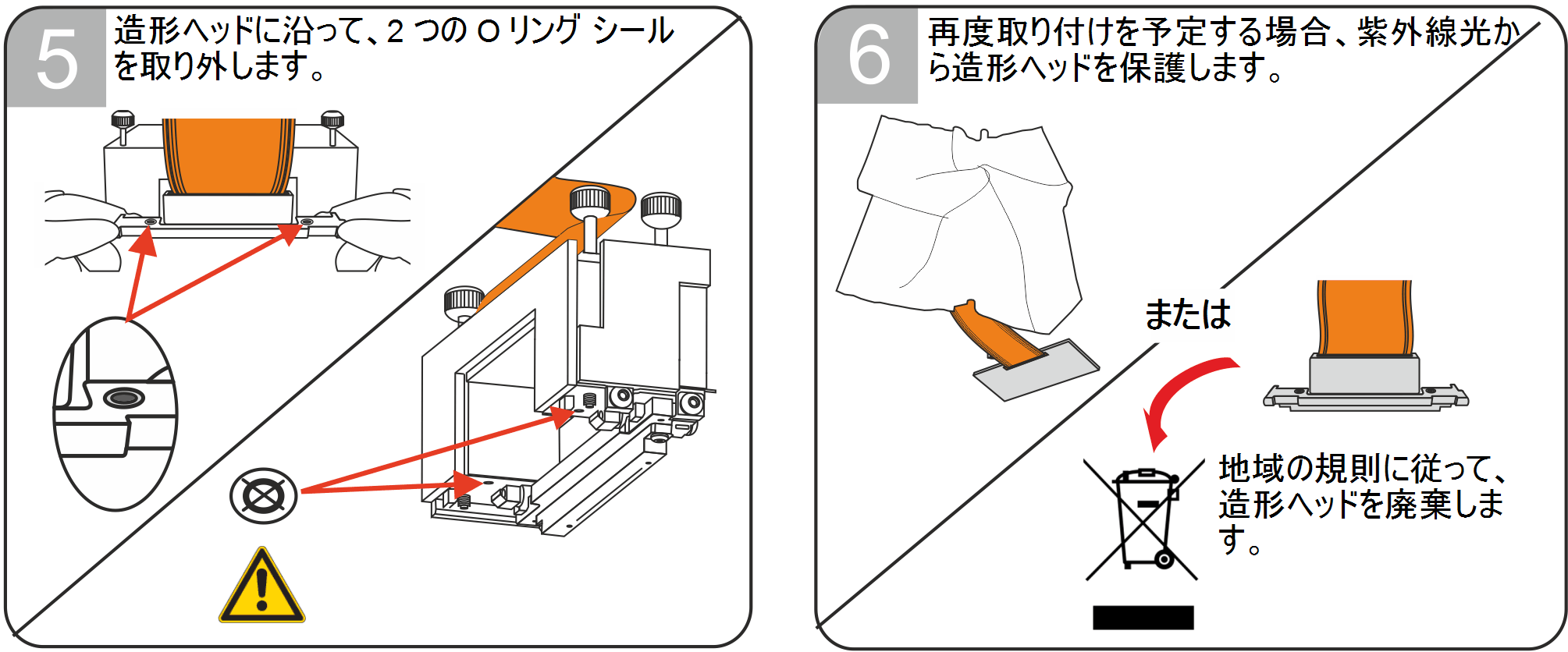 5

造形ヘッドに沿って、2 つの O リング シールを取り外します。

6

再度取り付けを予定する場合、紫外線光から造形ヘッドを保護します。

または

地域の規則に従って、造形ヘッドを廃棄します。