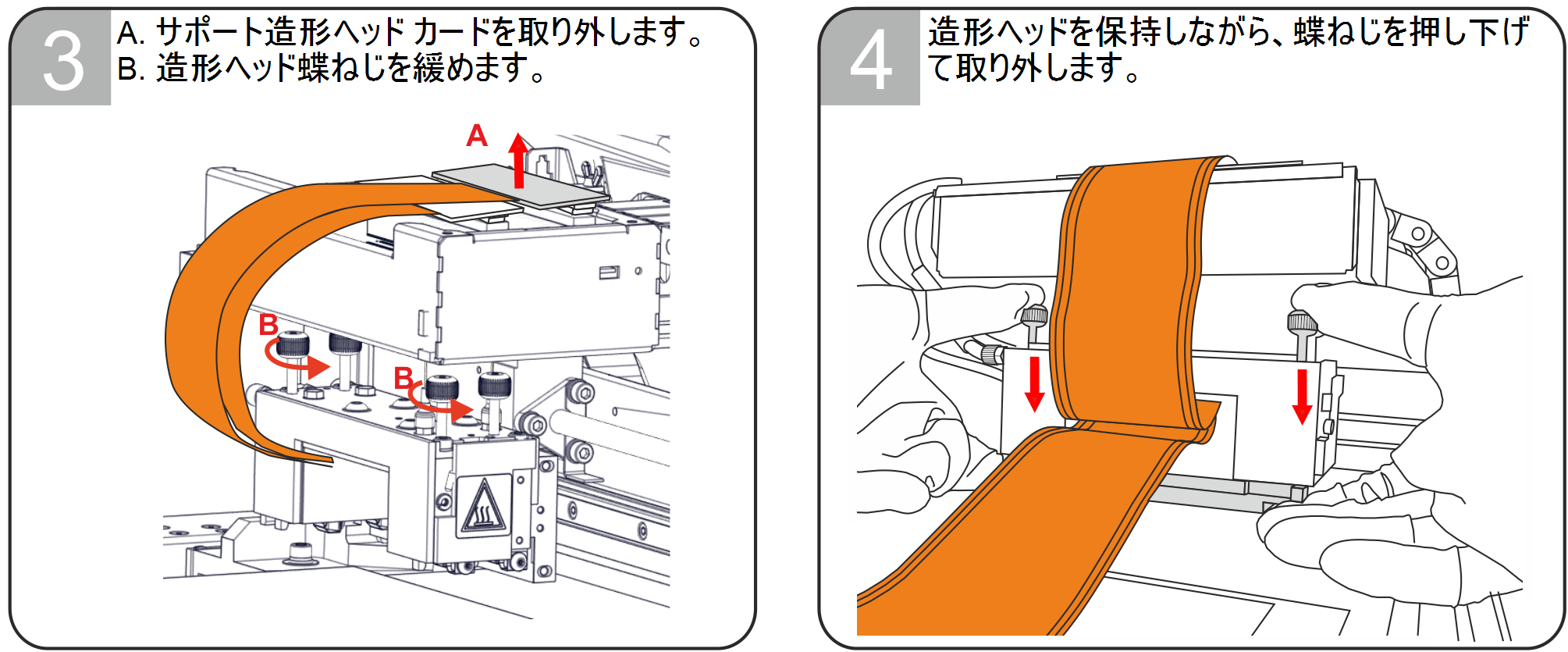 3

A. サポート造形ヘッド カードを取り外します。
B. 造形ヘッド蝶ねじを緩めます。

A

B

B

4

造形ヘッドを保持しながら、蝶ねじを押し下げて取り外します。