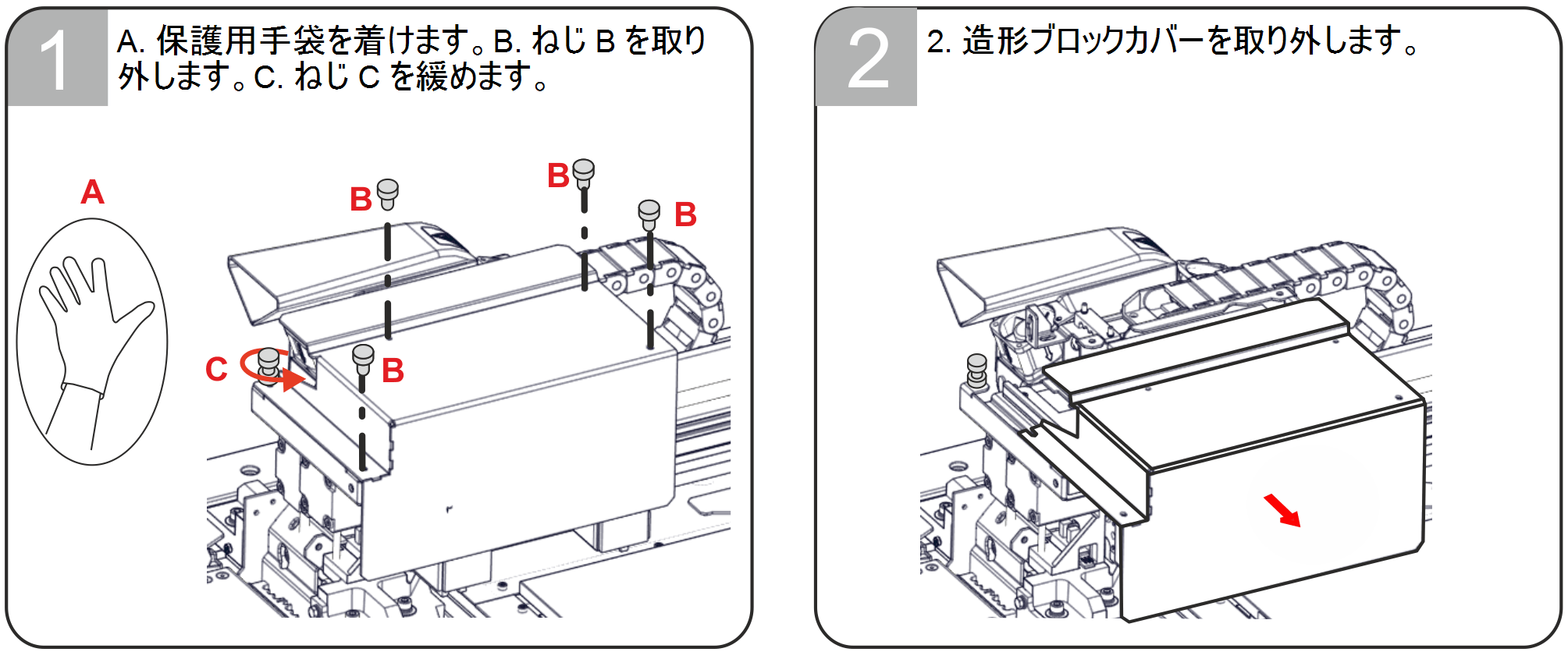 1

A. 保護用手袋を着けます。B. ねじ B を取り外します。C. ねじ C を緩めます。

A

B

B

B

C

B

2

2. 造形ブロックカバーを取り外します。