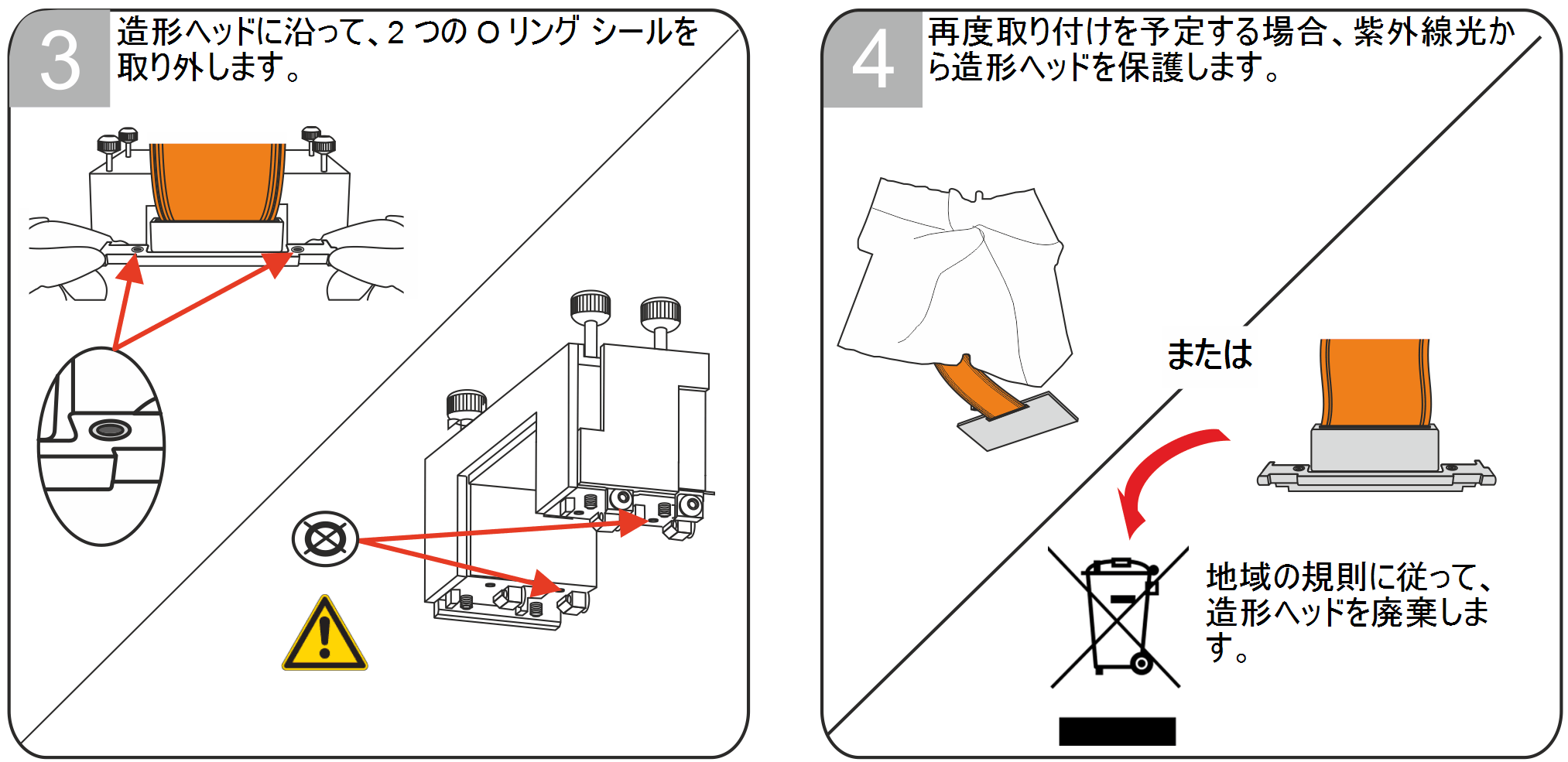 3

造形ヘッドに沿って、2 つの O リング シールを取り外します。

4

再度取り付けを予定する場合、紫外線光から造形ヘッドを保護します。

または

地域の規則に従って、造形ヘッドを廃棄します。