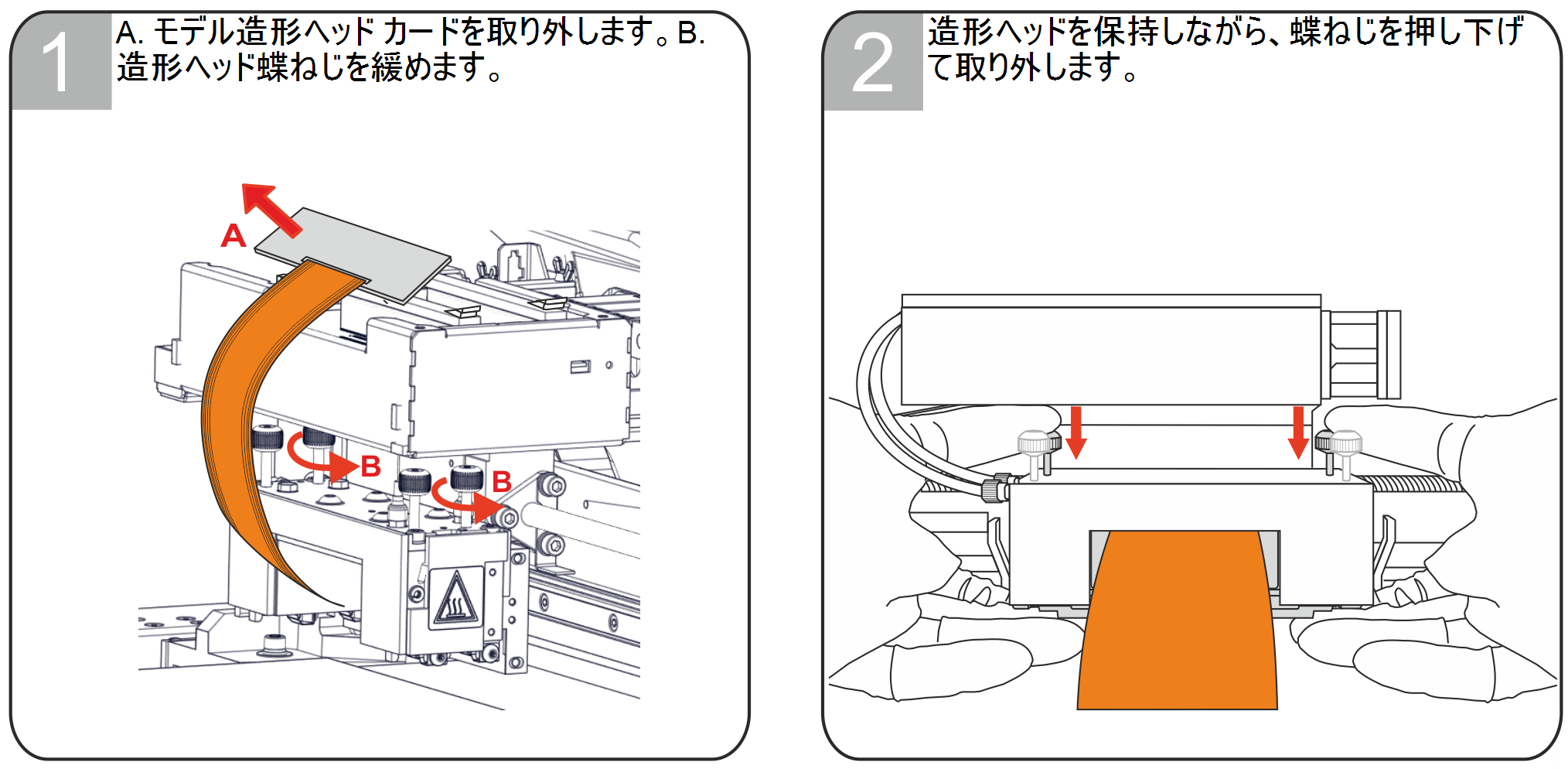 1

A. モデル造形ヘッド カードを取り外します。B. 造形ヘッド蝶ねじを緩めます。

A

B

B

2

造形ヘッドを保持しながら、蝶ねじを押し下げて取り外します。