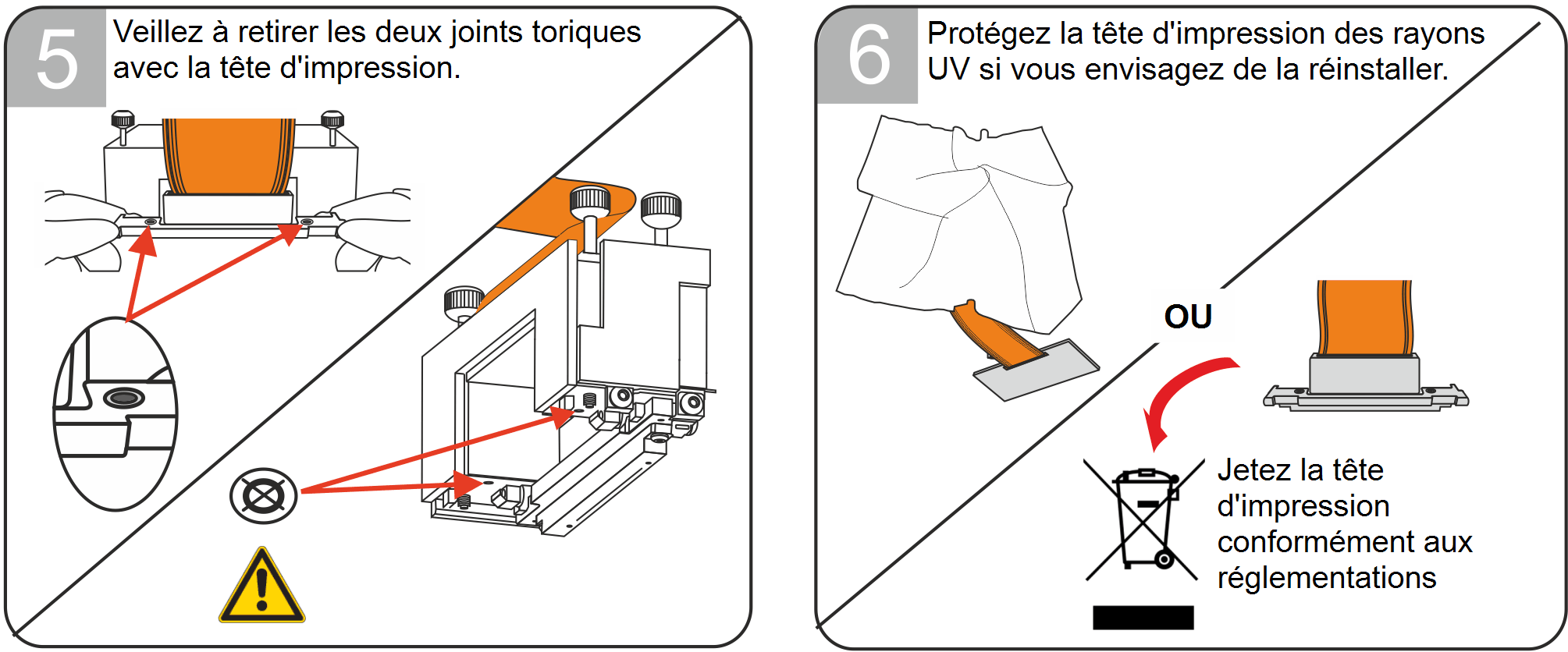 5

Veillez à retirer les deux joints toriques avec la tête d'impression.

6

Protégez la tête d'impression des rayons UV si vous envisagez de la réinstaller.

OU

Jetez la tête d'impression conformément aux réglementations