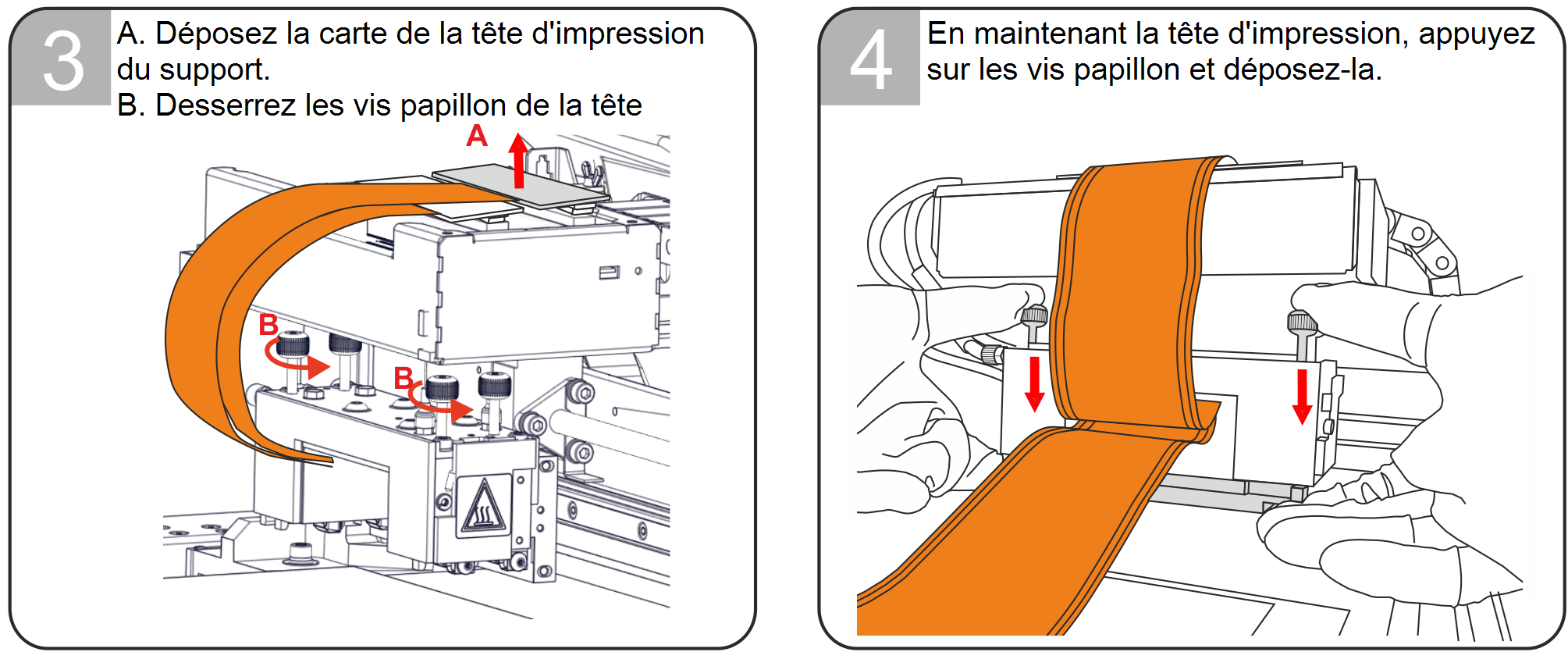 3

A. Déposez la carte de la tête d'impression du support.
B. Desserrez les vis papillon de la tête

A

B

B

4

En maintenant la tête d'impression, appuyez sur les vis papillon et déposez-la.