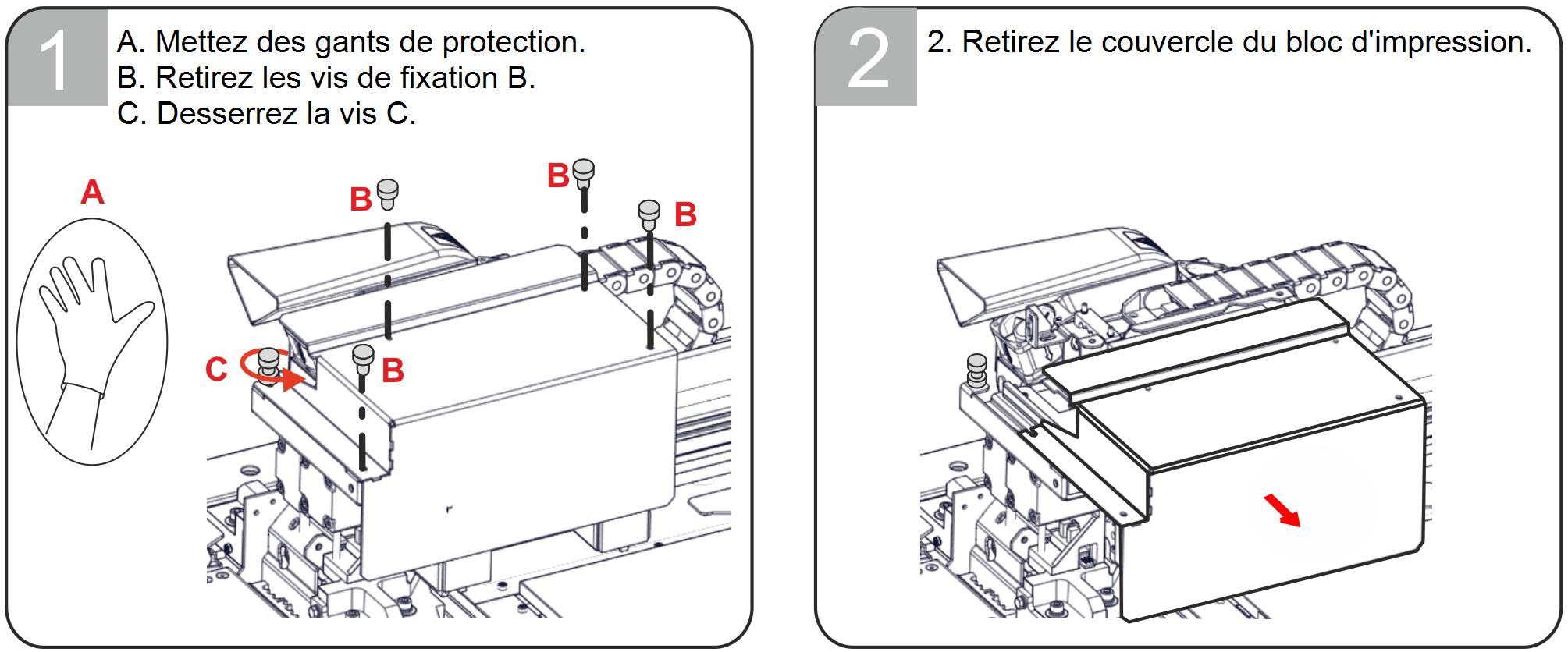 1

A. Mettez des gants de protection.
B. Retirez les vis de fixation B.
C. Desserrez la vis C.

A

B

B

B

C

B

2

2. Retirez le couvercle du bloc d'impression.