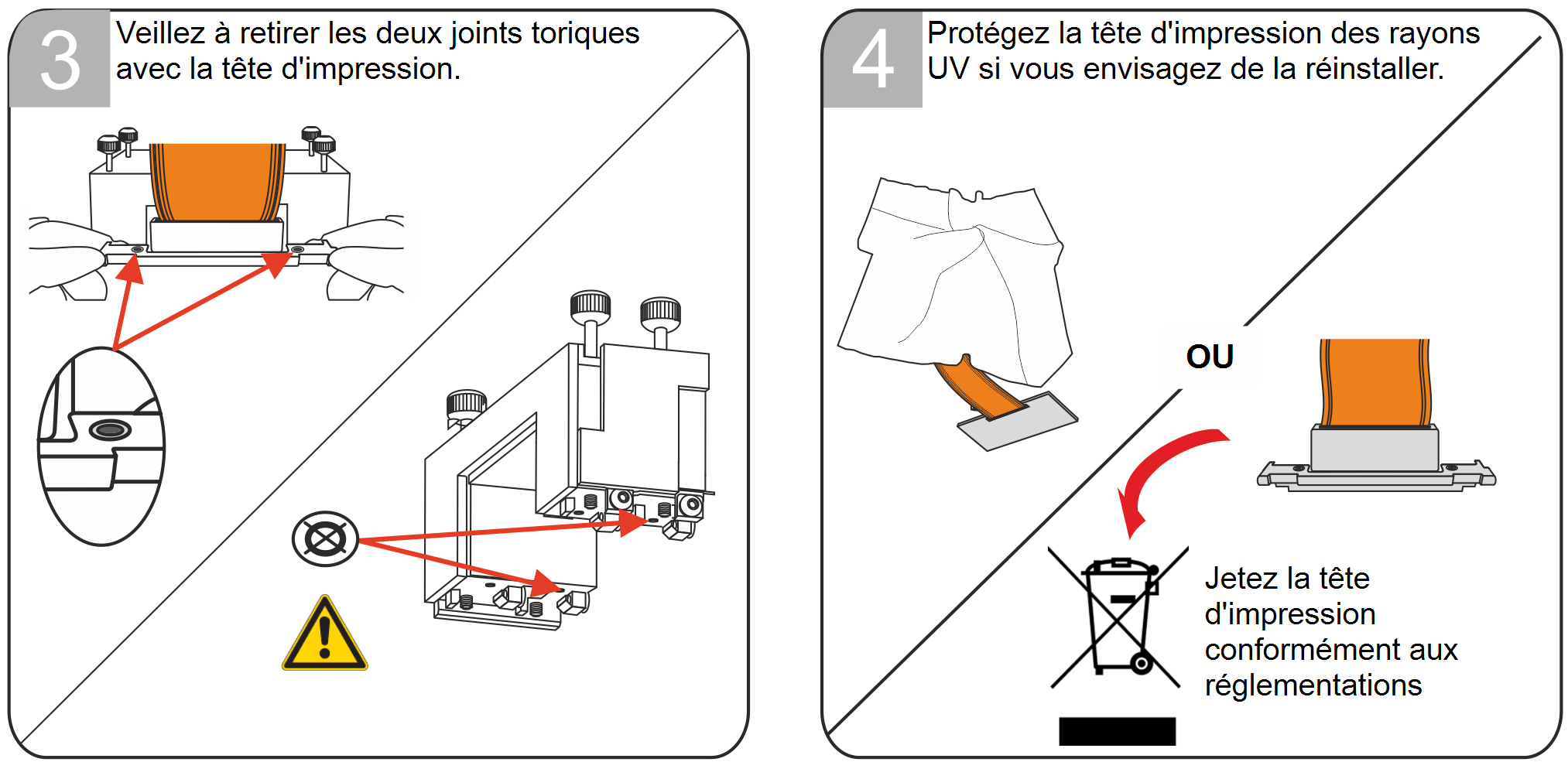 3

Veillez à retirer les deux joints toriques avec la tête d'impression.

4

Protégez la tête d'impression des rayons UV si vous envisagez de la réinstaller.

OU

Jetez la tête d'impression conformément aux réglementations