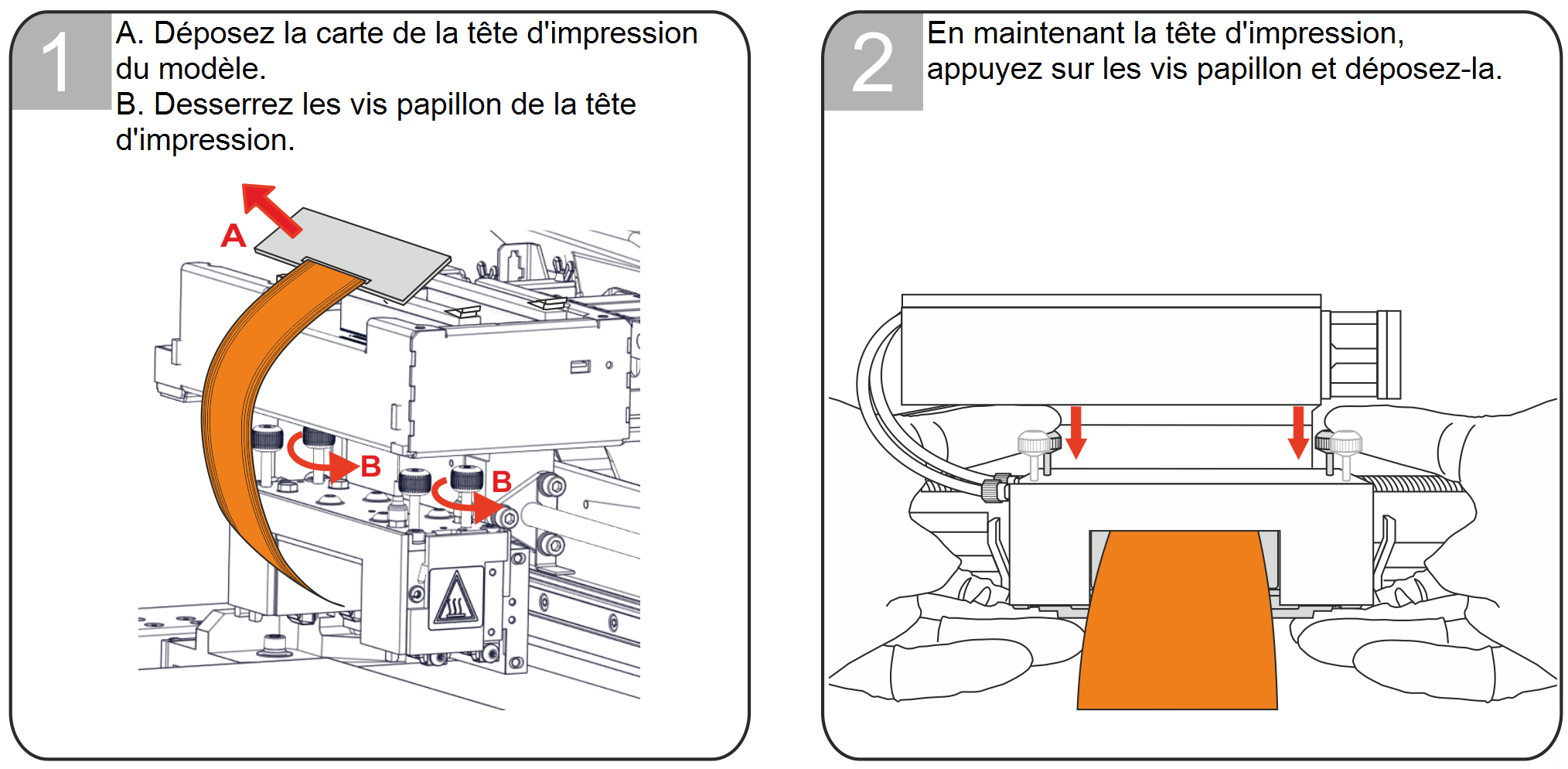 1

A. Déposez la carte de la tête d'impression du modèle.
B. Desserrez les vis papillon de la tête d'impression.

A

B

B

2

En maintenant la tête d'impression, appuyez sur les vis papillon et déposez-la.