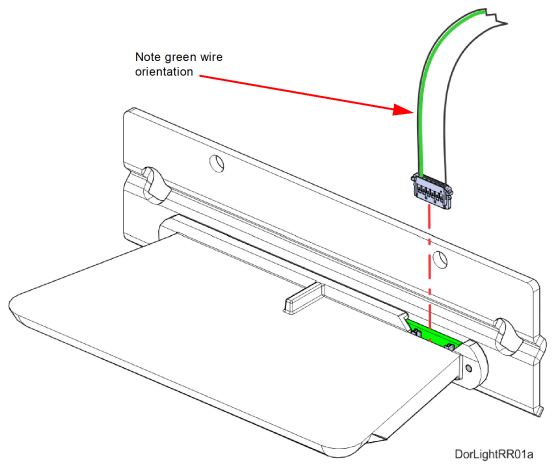 Note green wire orientation

DorLightRR01a