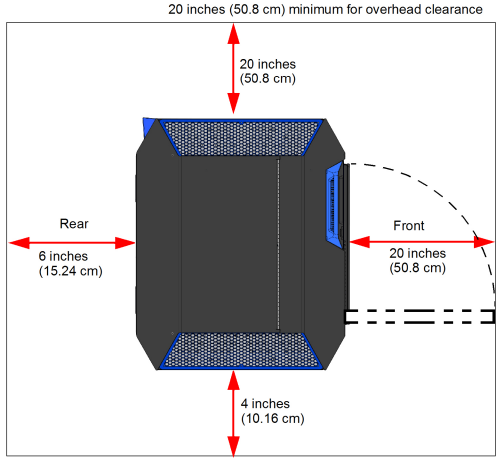 20 inches (50.8 cm) minimum for overhead clearance

20 inches
(50.8 cm)

Rear

6 inches
(15.24 cm)

Front

20 inches
(50.8 cm)

4 inches
(10.16 cm)